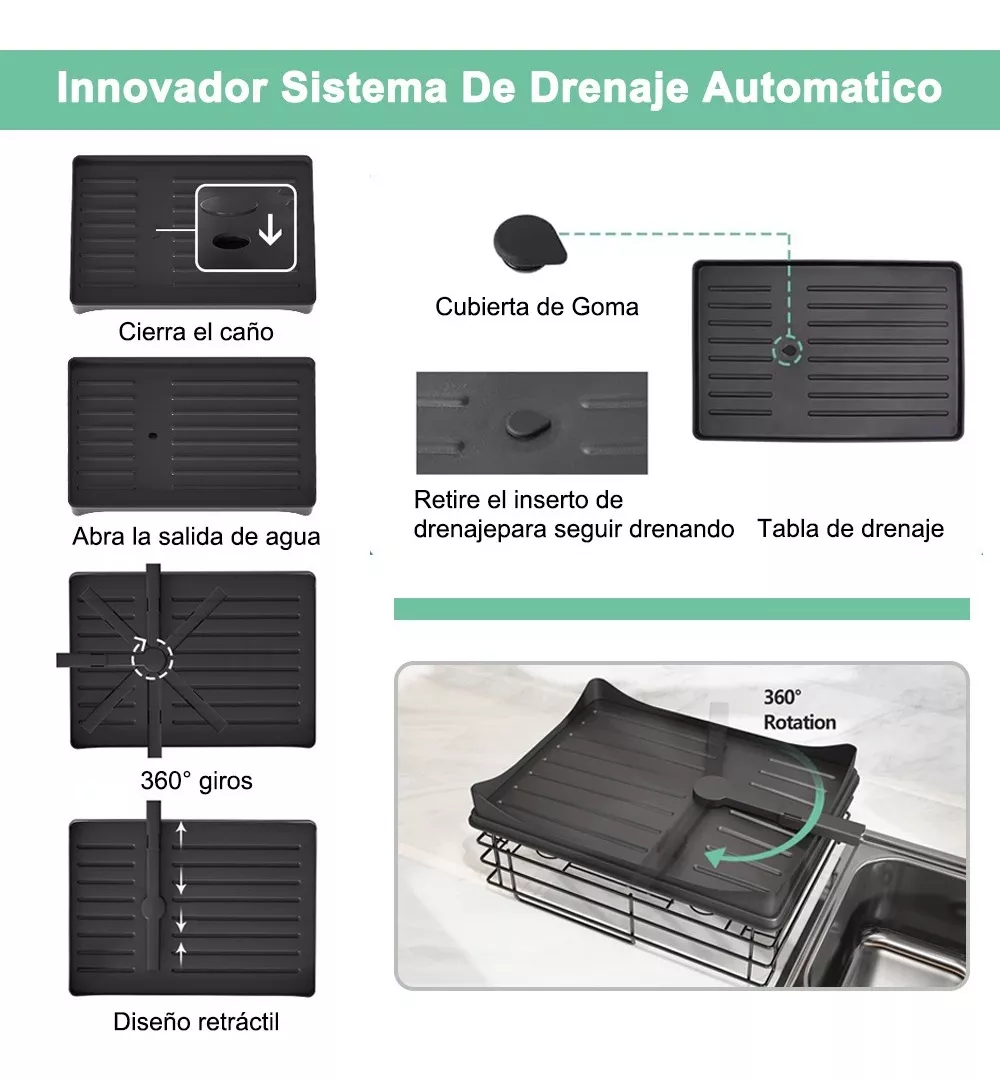 Innovador Sistema De Drenaje Automatico

Cierra el caño

Abra la salida de agua

360° giros

Diseño retráctil

Cubierta de Goma

Retire el inserto de drenajepara seguir drenando

Tabla de drenaje

360° Rotation