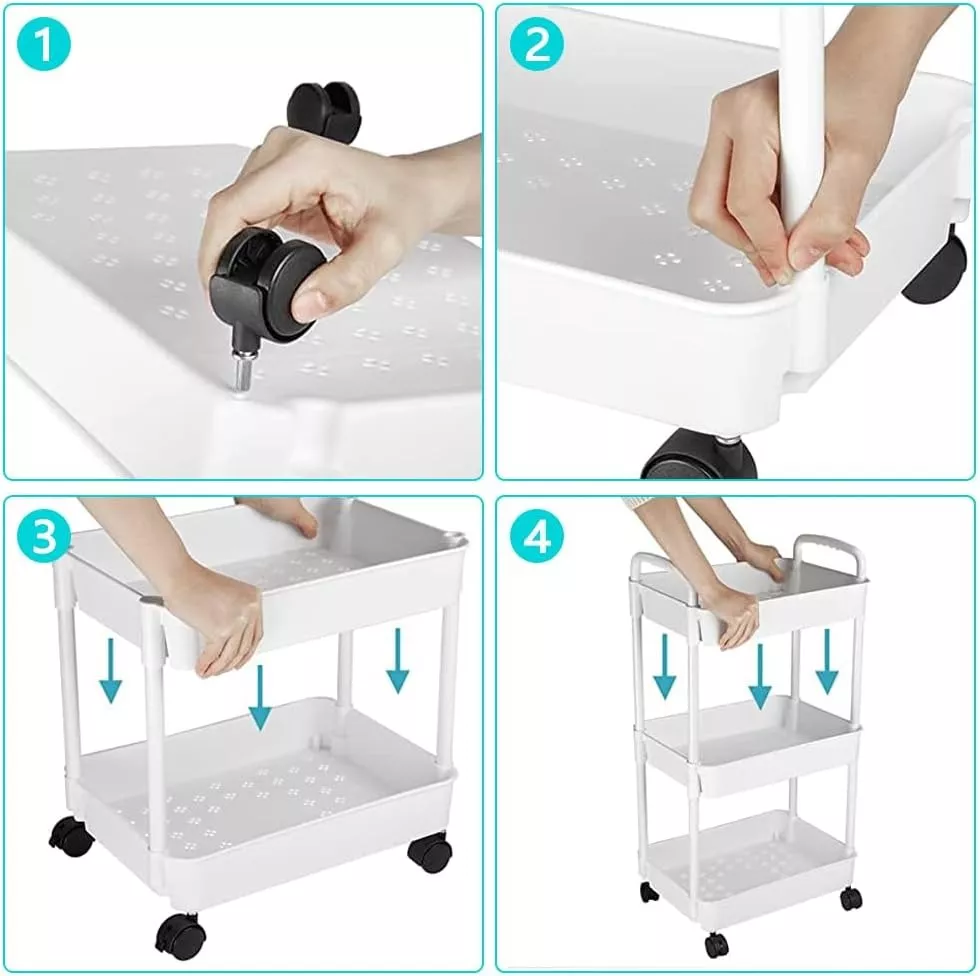 1
2
3
4